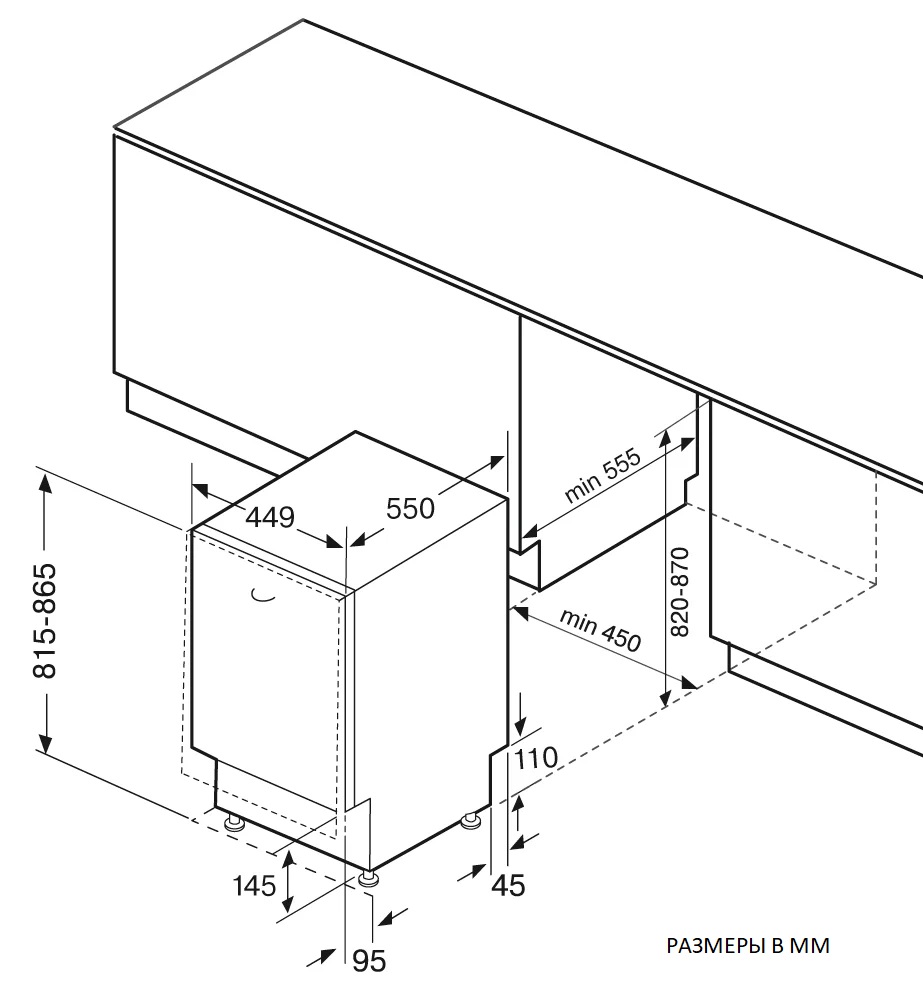 449
550
min 555
815-865
820-870
min 450
110
145
45
95
РАЗМЕРЫ В ММ