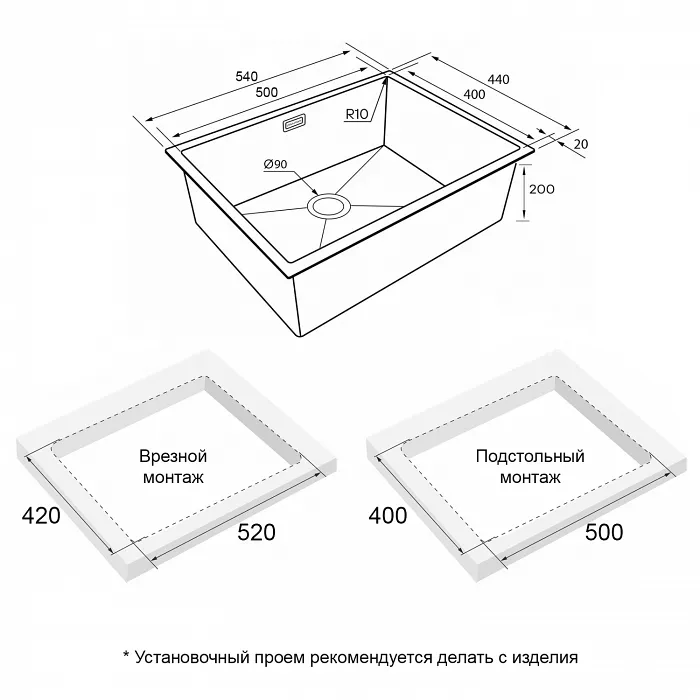 540
500
440
400
R10
20
Ø90
200

Врезной монтаж
420
520

Подстольный монтаж
400
500

* Установочный проем рекомендуется делать с изделия