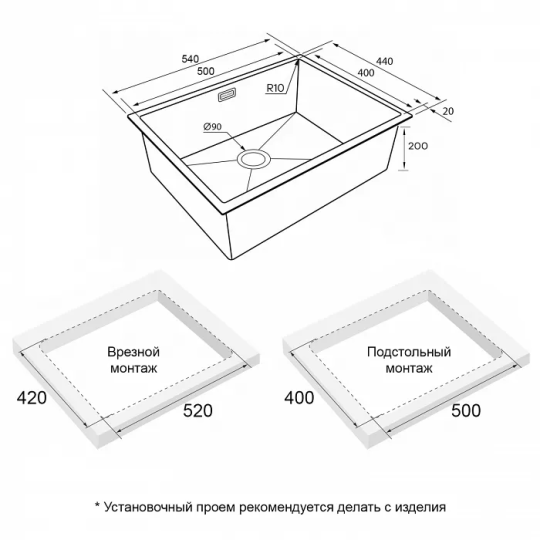 540
500
440
400
R10
20
Ø90
200

Врезной монтаж
420
520

Подстольный монтаж
400
500

* Установочный проем рекомендуется делать с изделия