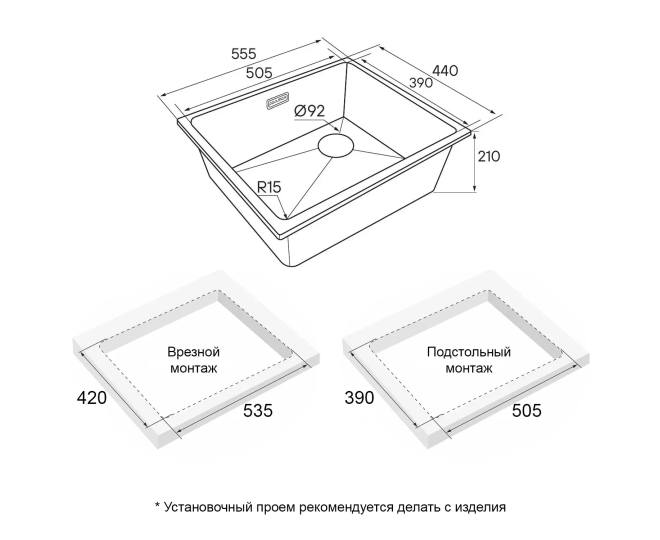 555
505
440
390
Ø92
210
R15

Врезной монтаж
420
535

Подстольный монтаж
390
505

* Установочный проем рекомендуется делать с изделия